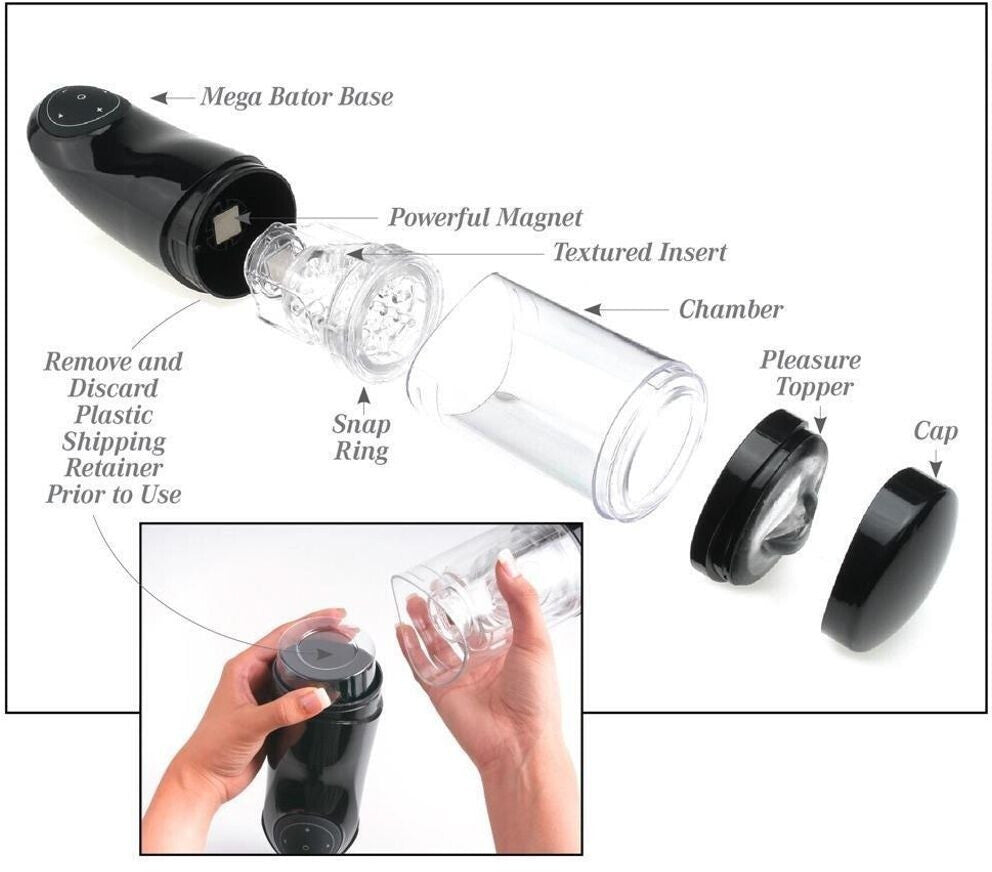 Mega Bator Base

Powerful Magnet

Textured Insert

Chamber

Remove and Discard Plastic Shipping Retainer Prior to Use

Snap Ring

Pleasure Topper

Cap